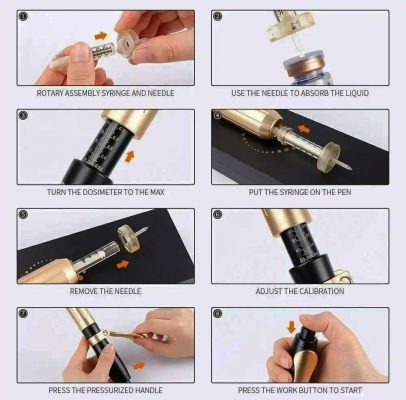 ①
ROTARY ASSEMBLY SYRINGE AND NEEDLE

②
USE THE NEEDLE TO ABSORB THE LIQUID

③
TURN THE DOSIMETER TO THE MAX

④
PUT THE SYRINGE ON THE PEN

⑤
REMOVE THE NEEDLE

⑥
ADJUST THE CALIBRATION

⑦
PRESS THE PRESSURIZED HANDLE

⑧
PRESS THE WORK BUTTON TO START